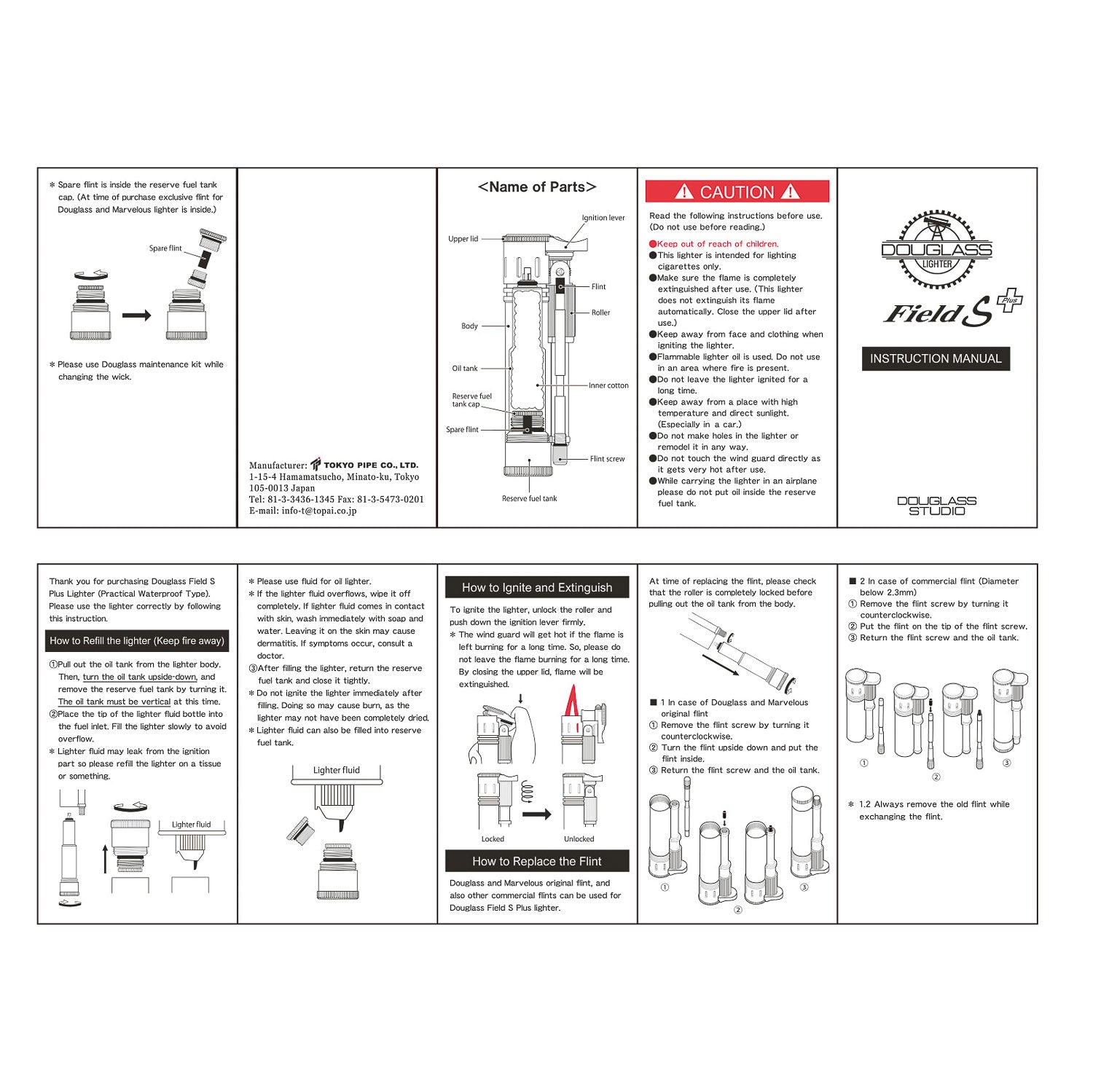 ＊ Spare flint is inside the reserve fuel tank cap. (At time of purchase exclusive flint for Douglass and Marvelous lighter is inside.)

Spare flint

＊ Please use Douglass maintenance kit while changing the wick.

Manufacturer: TOKYO PIPE CO., LTD.
1-15-4 Hamamatsucho, Minato-ku, Tokyo 105-0013 Japan
Tel: 81-3-3436-1345 Fax: 81-3-5473-0201
E-mail: info-t@topai.co.jp

<Name of Parts>

Ignition lever
Upper lid
Flint
Roller
Body
Oil tank
Inner cotton
Reserve fuel tank cap
Spare flint
Flint screw
Reserve fuel tank

CAUTION

Read the following instructions before use. (Do not use before reading.)

●Keep out of reach of children.
●This lighter is intended for lighting cigarettes only.
●Make sure the flame is completely extinguished after use. (This lighter does not extinguish its flame automatically. Close the upper lid after use.)
●Keep away from face and clothing when igniting the lighter.
●Flammable lighter oil is used. Do not use in an area where fire is present.
●Do not leave the lighter ignited for a long time.
●Keep away from a place with high temperature and direct sunlight. (Especially in a car.)
●Do not make holes in the lighter or remodel it in any way.
●Do not touch the wind guard directly as it gets very hot after use.
●While carrying the lighter in an airplane please do not put oil inside the reserve fuel tank.

DOUGLASS LIGHTER
Field S Plus
INSTRUCTION MANUAL
DOUGLASS STUDIO

Thank you for purchasing Douglass Field S Plus Lighter (Practical Waterproof Type). Please use the lighter correctly by following this instruction.

How to Refill the lighter (Keep fire away)

①Pull out the oil tank from the lighter body. Then, turn the oil tank upside-down, and remove the reserve fuel tank by turning it. The oil tank must be vertical at this time.
②Place the tip of the lighter fluid bottle into the fuel inlet. Fill the lighter slowly to avoid overflow.
＊ Lighter fluid may leak from the ignition part so please refill the lighter on a tissue or something.

Lighter fluid

＊ Please use fluid for oil lighter.
＊ If the lighter fluid overflows, wipe it off completely. If lighter fluid comes in contact with skin, wash immediately with soap and water. Leaving it on the skin may cause dermatitis. If symptoms occur, consult a doctor.
③After filling the lighter, return the reserve fuel tank and close it tightly.
＊ Do not ignite the lighter immediately after filling. Doing so may cause burn, as the lighter may not have been completely dried.
＊ Lighter fluid can also be filled into reserve fuel tank.

Lighter fluid

How to Ignite and Extinguish

To ignite the lighter, unlock the roller and push down the ignition lever firmly.
＊ The wind guard will get hot if the flame is left burning for a long time. So, please do not leave the flame burning for a long time. By closing the upper lid, flame will be extinguished.

Locked
Unlocked

How to Replace the Flint

Douglass and Marvelous original flint, and also other commercial flints can be used for Douglass Field S Plus lighter.

At time of replacing the flint, please check that the roller is completely locked before pulling out the oil tank from the body.

■ 1 In case of Douglass and Marvelous original flint
① Remove the flint screw by turning it counterclockwise.
② Turn the flint upside down and put the flint inside.
③ Return the flint screw and the oil tank.

① ② ③

■ 2 In case of commercial flint (Diameter below 2.3mm)
① Remove the flint screw by turning it counterclockwise.
② Put the flint on the tip of the flint screw.
③ Return the flint screw and the oil tank.

① ② ③

＊ 1.2 Always remove the old flint while exchanging the flint.